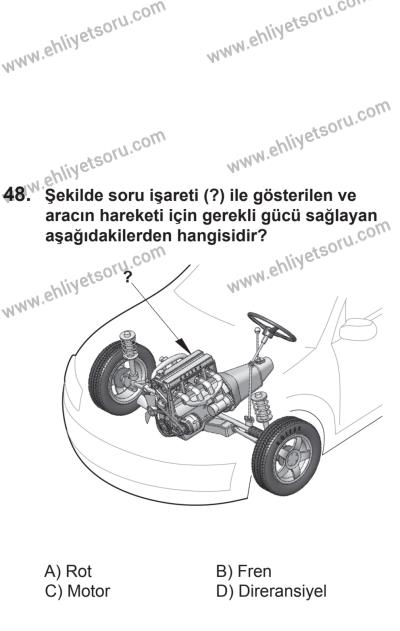 www.ehliyetsoru.com
www.ehliyetsoru.com

www.ehliyetsoru.com
www.ehliyetsoru.com

48. Şekilde soru işareti (?) ile gösterilen ve aracın hareketi için gerekli gücü sağlayan aşağıdakilerden hangisidir?

www.ehliyetsoru.com
www.ehliyetsoru.com

?

A) Rot
B) Fren
C) Motor
D) Direransiyel