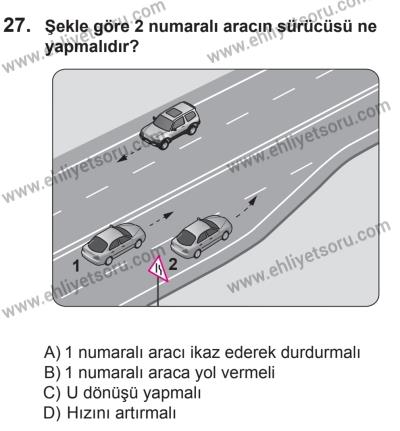 27. Şekle göre 2 numaralı aracın sürücüsü ne yapmalıdır?

www.ehliyetsoru.com

1
2

A) 1 numaralı aracı ikaz ederek durdurmalı
B) 1 numaralı araca yol vermeli
C) U dönüşü yapmalı
D) Hızını artırmalı