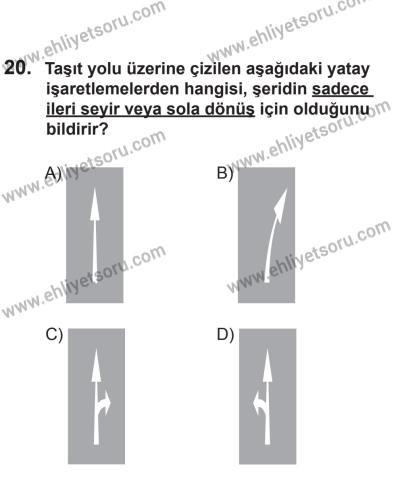 www.ehliyetsoru.com
www.ehliyetsoru.com

20. Taşıt yolu üzerine çizilen aşağıdaki yatay işaretlemelerden hangisi, şeridin sadece ileri seyir veya sola dönüş için olduğunu bildirir?

www.ehliyetsoru.com
www.ehliyetsoru.com

A)

B)

www.ehliyetsoru.com
www.ehliyetsoru.com

C)

D)