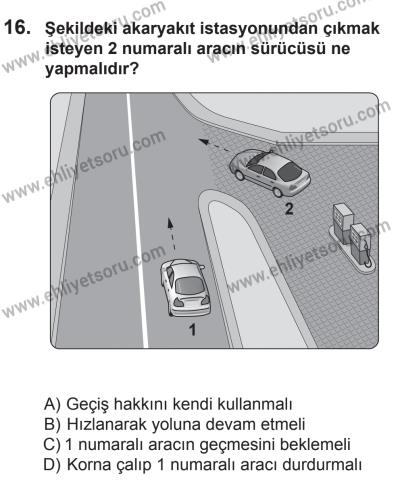 16. Şekildeki akaryakıt istasyonundan çıkmak isteyen 2 numaralı aracın sürücüsü ne yapmalıdır?

www.ehliyetsoru.com

2

1

A) Geçiş hakkını kendi kullanmalı
B) Hızlanarak yoluna devam etmeli
C) 1 numaralı aracın geçmesini beklemeli
D) Korna çalıp 1 numaralı aracı durdurmalı