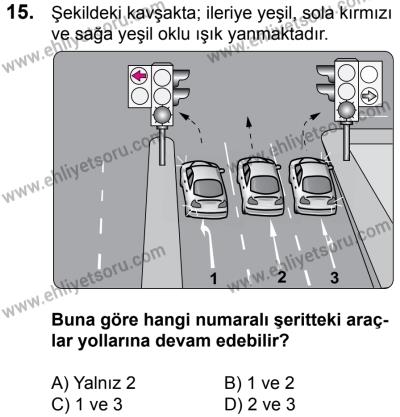 15. Şekildeki kavşakta; ileriye yeşil, sola kırmızı ve sağa yeşil oklu ışık yanmaktadır.

www.ehliyetsoru.com

1 2 3

Buna göre hangi numaralı şeritteki araçlar yollarına devam edebilir?

A) Yalnız 2
B) 1 ve 2
C) 1 ve 3
D) 2 ve 3