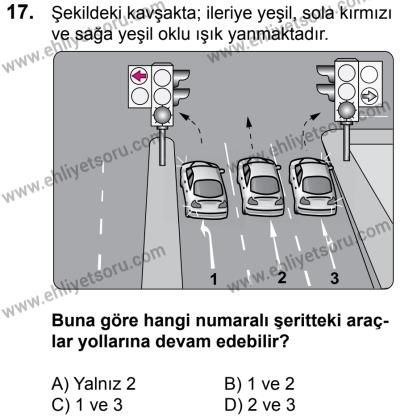 17. Şekildeki kavşakta; ileriye yeşil, sola kırmızı ve sağa yeşil oklu ışık yanmaktadır.

www.ehliyetsoru.com

1 2 3

Buna göre hangi numaralı şeritteki araçlar yollarına devam edebilir?

A) Yalnız 2
B) 1 ve 2
C) 1 ve 3
D) 2 ve 3