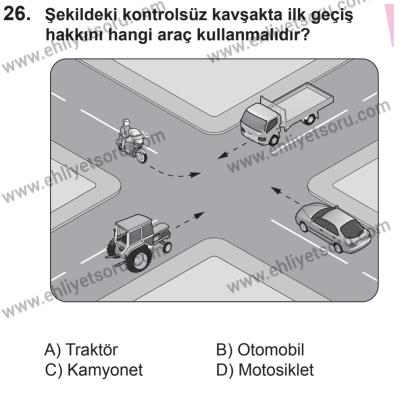 26. Şekildeki kontrolsüz kavşakta ilk geçiş hakkını hangi araç kullanmalıdır?

www.ehliyetsoru.com

A) Traktör
B) Otomobil
C) Kamyonet
D) Motosiklet