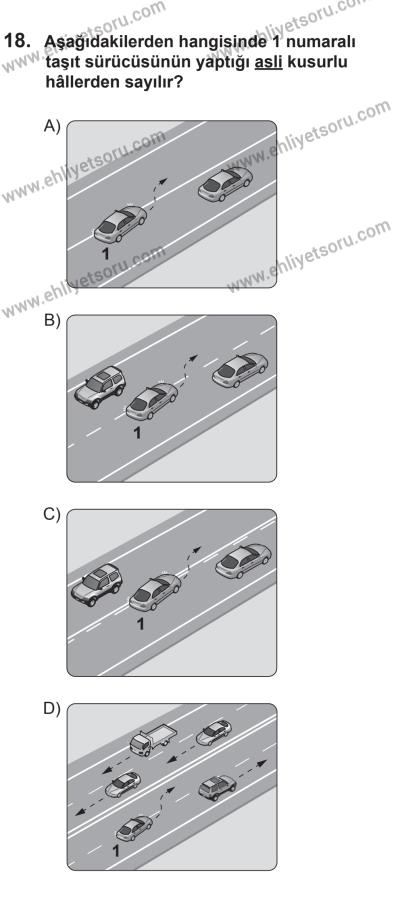 www.ehliyetsoru.com www.ehliyetsoru.com

18. Aşağıdakilerden hangisinde 1 numaralı taşıt sürücüsünün yaptığı asli kusurlu hâllerden sayılır?

A)
www.ehliyetsoru.com www.ehliyetsoru.com
1
www.ehliyetsoru.com www.ehliyetsoru.com

B)
1

C)
1

D)
1