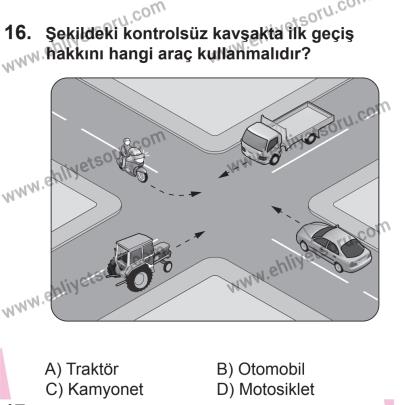 16. Şekildeki kontrolsüz kavşakta ilk geçiş hakkını hangi araç kullanmalıdır?

www.ehliyetsoru.com

A) Traktör
B) Otomobil
C) Kamyonet
D) Motosiklet