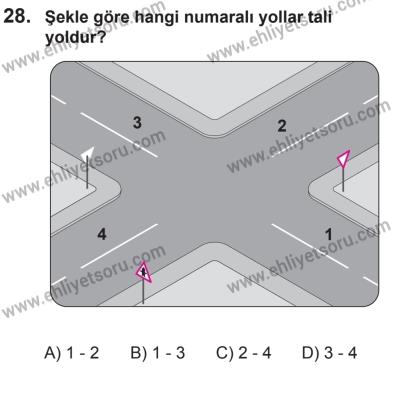 28. Şekle göre hangi numaralı yollar tali yoldur?

www.ehliyetsoru.com

3

2

4

1

A) 1 - 2 B) 1 - 3 C) 2 - 4 D) 3 - 4