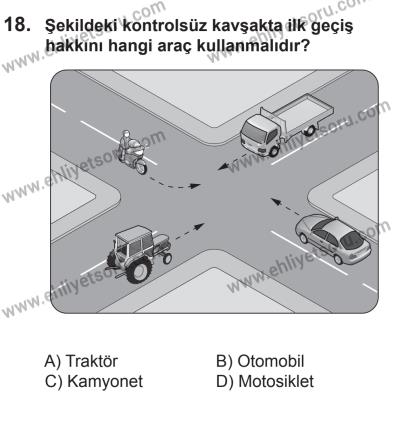 18. Şekildeki kontrolsüz kavşakta ilk geçiş hakkını hangi araç kullanmalıdır?

www.ehliyetsoru.com

A) Traktör
B) Otomobil
C) Kamyonet
D) Motosiklet