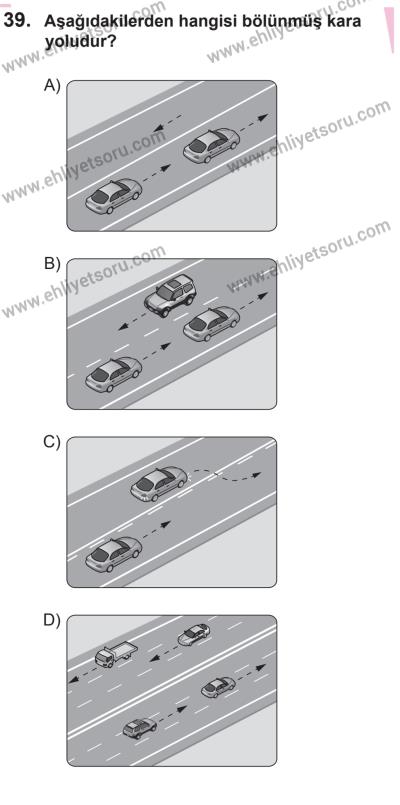 39. Aşağıdakilerden hangisi bölünmüş kara yoludur?

www.ehliyetsoru.com www.ehliyetsoru.com

A)

www.ehliyetsoru.com www.ehliyetsoru.com

B)

www.ehliyetsoru.com www.ehliyetsoru.com

C)

D)