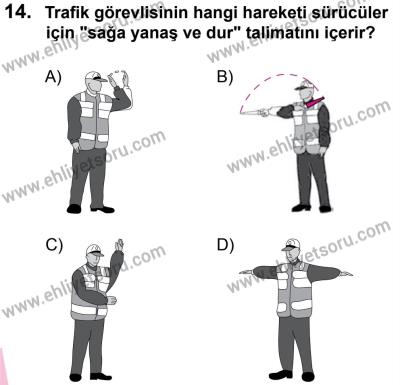 14. Trafik görevlisinin hangi hareketi sürücüler için "sağa yanaş ve dur" talimatını içerir?

www.ehliyetsoru.com

A)

B)

C)

D)