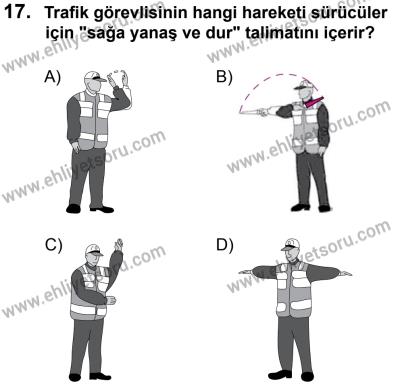 17. Trafik görevlisinin hangi hareketi sürücüler için "sağa yanaş ve dur" talimatını içerir?

A)

B)

C)

D)

www.ehliyetsoru.com