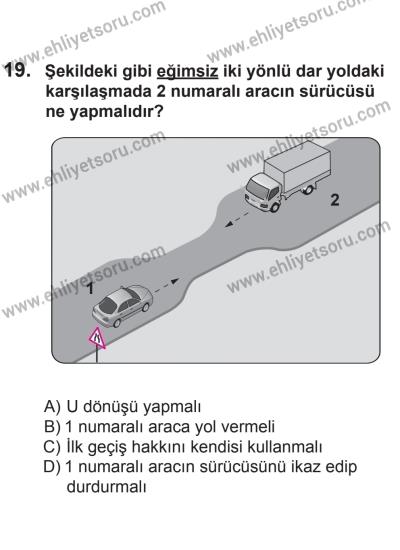 www.ehliyetsoru.com
www.ehliyetsoru.com

19. Şekildeki gibi eğimsiz iki yönlü dar yoldaki karşılaşmada 2 numaralı aracın sürücüsü ne yapmalıdır?

www.ehliyetsoru.com
www.ehliyetsoru.com
www.ehliyetsoru.com
www.ehliyetsoru.com
www.ehliyetsoru.com

2

1

A) U dönüşü yapmalı
B) 1 numaralı araca yol vermeli
C) İlk geçiş hakkını kendisi kullanmalı
D) 1 numaralı aracın sürücüsünü ikaz edip durdurmalı