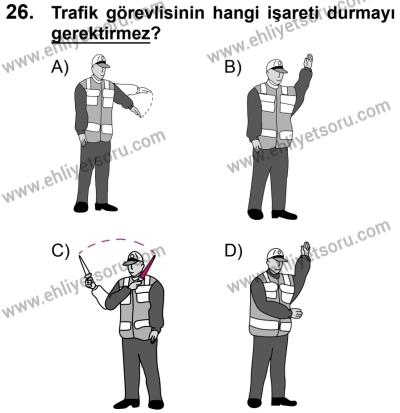 26. Trafik görevlisinin hangi işareti durmayı gerektirmez?

A)

B)

C)

D)

www.ehliyetsoru.com