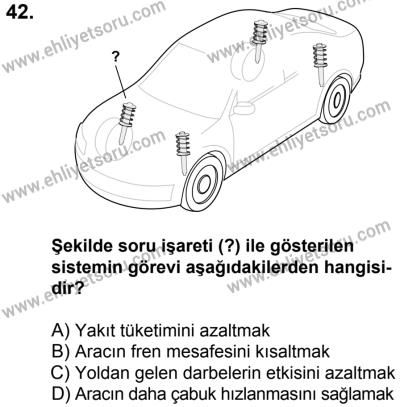 42.

www.ehliyetsoru.com

?

Şekilde soru işareti (?) ile gösterilen sistemin görevi aşağıdakilerden hangisidir?

A) Yakıt tüketimini azaltmak
B) Aracın fren mesafesini kısaltmak
C) Yoldan gelen darbelerin etkisini azaltmak
D) Aracın daha çabuk hızlanmasını sağlamak