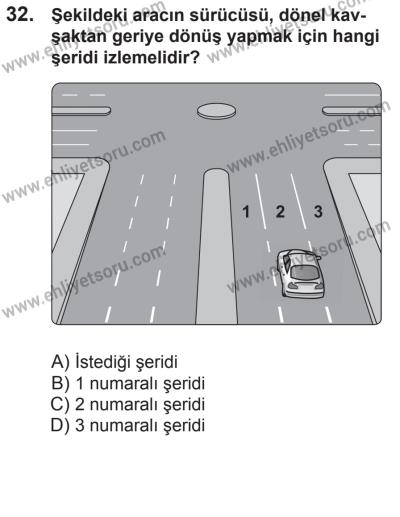 32. Şekildeki aracın sürücüsü, dönel kavşaktan geriye dönüş yapmak için hangi şeridi izlemelidir?

www.ehliyetsoru.com

1 2 3

A) İstediği şeridi
B) 1 numaralı şeridi
C) 2 numaralı şeridi
D) 3 numaralı şeridi