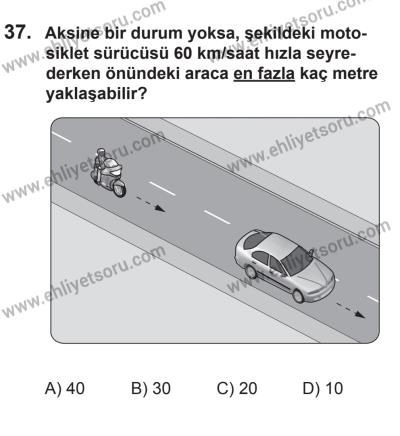 37. Aksine bir durum yoksa, şekildeki motosiklet sürücüsü 60 km/saat hızla seyrederken önündeki araca en fazla kaç metre yaklaşabilir?

www.ehliyetsoru.com

A) 40  B) 30  C) 20  D) 10