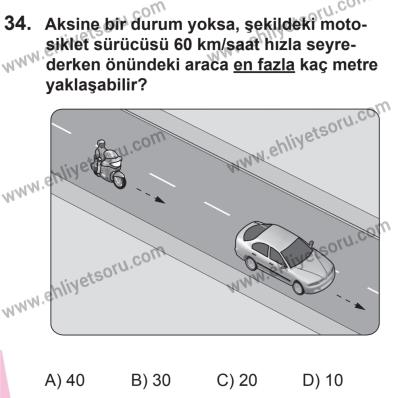 34. Aksine bir durum yoksa, şekildeki motosiklet sürücüsü 60 km/saat hızla seyrederken önündeki araca en fazla kaç metre yaklaşabilir?

www.ehliyetsoru.com

A) 40 B) 30 C) 20 D) 10