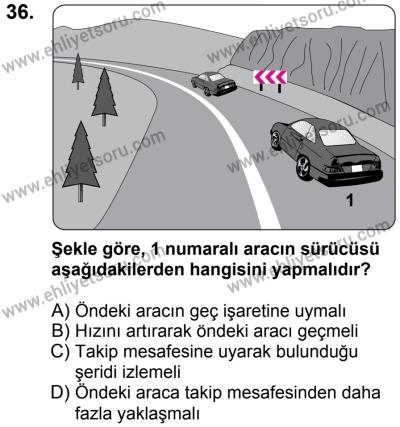 36.

www.ehliyetsoru.com

1

Şekle göre, 1 numaralı aracın sürücüsü aşağıdakilerden hangisini yapmalıdır?

A) Öndeki aracın geç işaretine uymalı
B) Hızını artırarak öndeki aracı geçmeli
C) Takip mesafesine uyarak bulunduğu şeridi izlemeli
D) Öndeki araca takip mesafesinden daha fazla yaklaşmalı