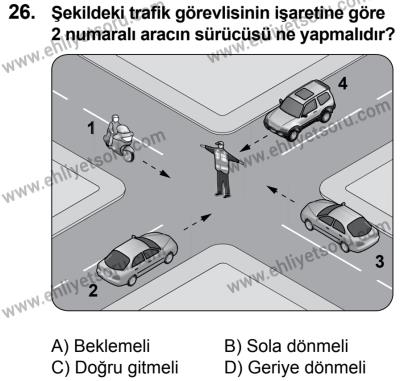 26. Şekildeki trafik görevlisinin işaretine göre 2 numaralı aracın sürücüsü ne yapmalıdır?

www.ehliyetsoru.com

1

4

3

2

A) Beklemeli
B) Sola dönmeli
C) Doğru gitmeli
D) Geriye dönmeli