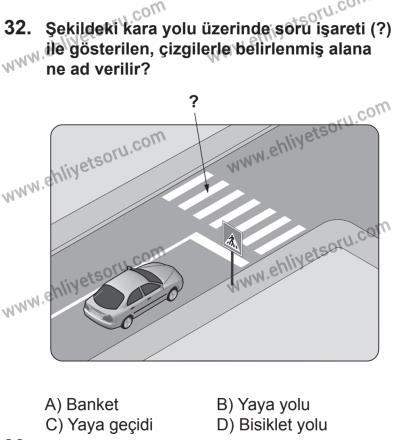 www.ehliyetsoru.com
www.ehliyetsoru.com

32. Şekildeki kara yolu üzerinde soru işareti (?) ile gösterilen, çizgilerle belirlenmiş alana ne ad verilir?

?

www.ehliyetsoru.com
www.ehliyetsoru.com
www.ehliyetsoru.com
www.ehliyetsoru.com

A) Banket
B) Yaya yolu
C) Yaya geçidi
D) Bisiklet yolu