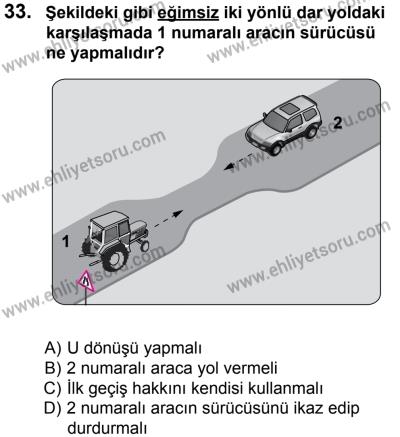 33. Şekildeki gibi eğimsiz iki yönlü dar yoldaki karşılaşmada 1 numaralı aracın sürücüsü ne yapmalıdır?

www.ehliyetsoru.com

2

1

A) U dönüşü yapmalı
B) 2 numaralı araca yol vermeli
C) İlk geçiş hakkını kendisi kullanmalı
D) 2 numaralı aracın sürücüsünü ikaz edip durdurmalı