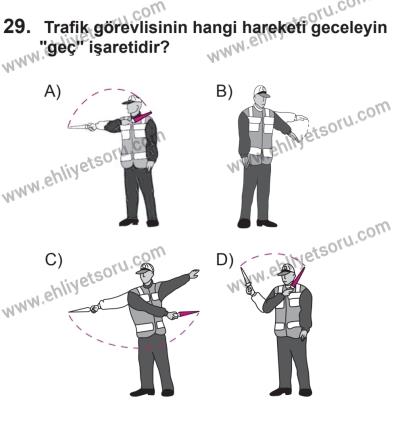 29. Trafik görevlisinin hangi hareketi geceleyin "geç" işaretidir?

A)

B)

C)

D)

www.ehliyetsoru.com