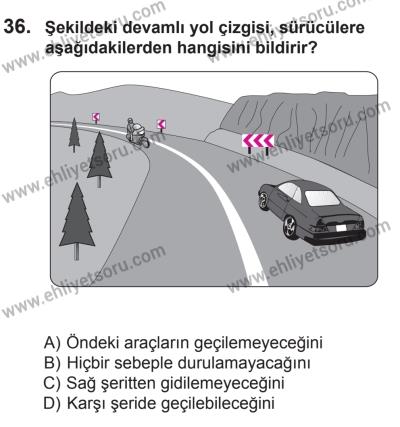 36. Şekildeki devamlı yol çizgisi, sürücülere aşağıdakilerden hangisini bildirir?

www.ehliyetsoru.com

A) Öndeki araçların geçilemeyeceğini
B) Hiçbir sebeple durulamayacağını
C) Sağ şeritten gidilemeyeceğini
D) Karşı şeride geçilebileceğini