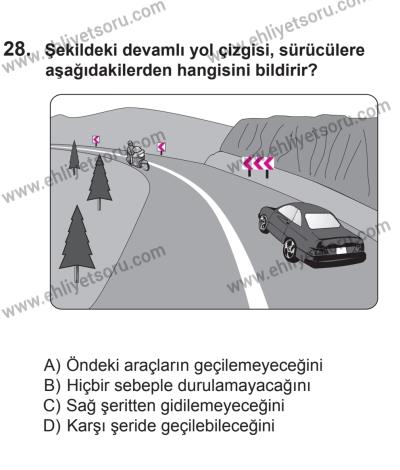 www.ehliyetsoru.com
www.ehliyetsoru.com

28. Şekildeki devamlı yol çizgisi, sürücülere aşağıdakilerden hangisini bildirir?

www.ehliyetsoru.com
www.ehliyetsoru.com
www.ehliyetsoru.com
www.ehliyetsoru.com

A) Öndeki araçların geçilemeyeceğini
B) Hiçbir sebeple durulamayacağını
C) Sağ şeritten gidilemeyeceğini
D) Karşı şeride geçilebileceğini